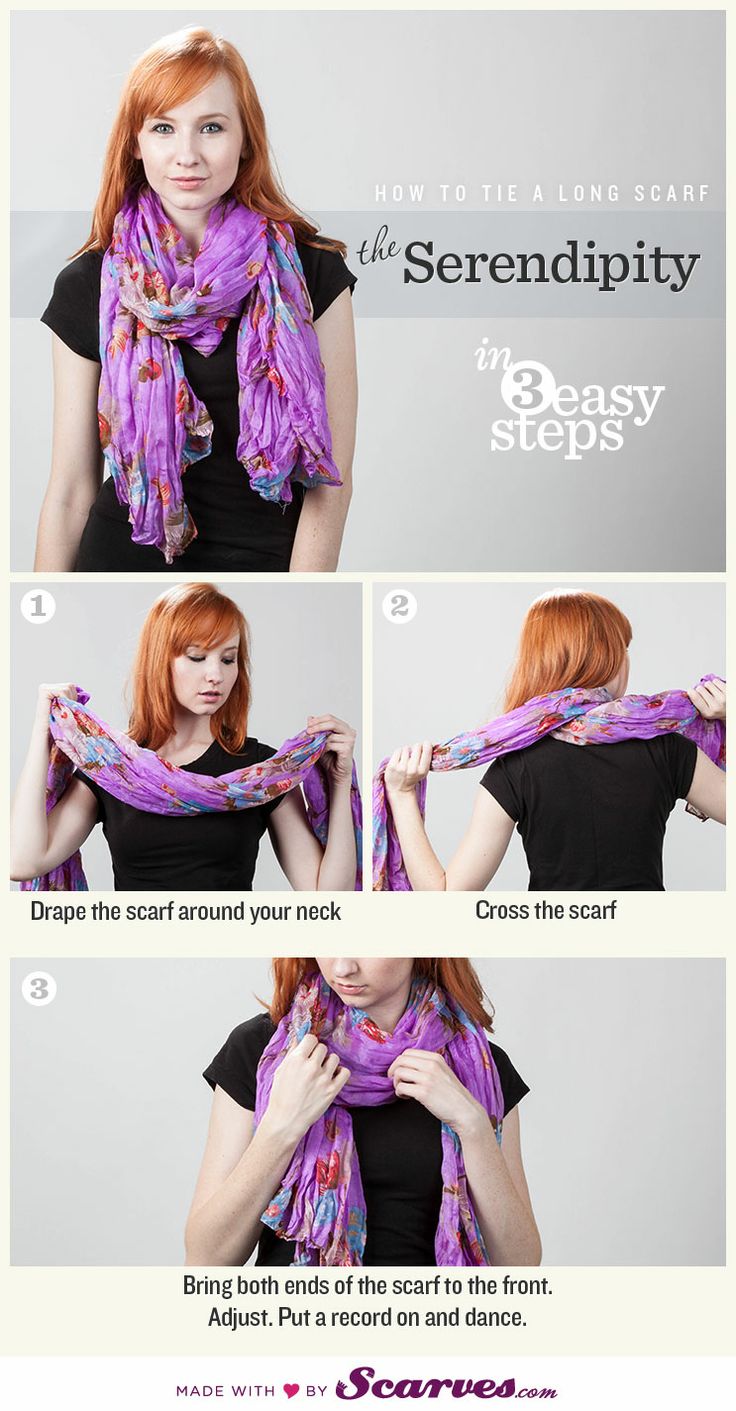 HOW TO TIE A LONG SCARF

the Serendipity

in 3 easy steps

1

Drape the scarf around your neck

2

Cross the scarf

3

Bring both ends of the scarf to the front. Adjust. Put a record on and dance.

MADE WITH ♥ BY Scarves.com