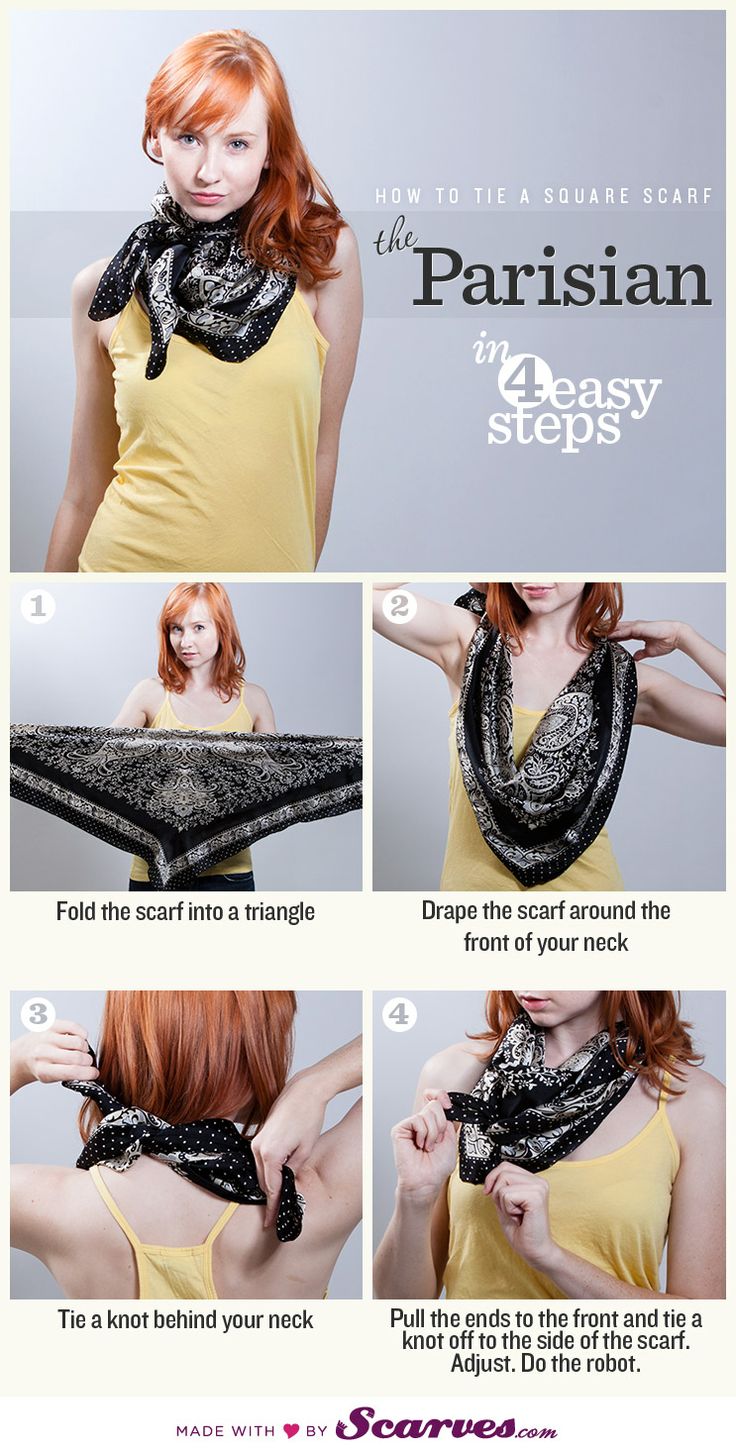 HOW TO TIE A SQUARE SCARF

the Parisian

in 4 easy steps

1

Fold the scarf into a triangle

2

Drape the scarf around the front of your neck

3

Tie a knot behind your neck

4

Pull the ends to the front and tie a knot off to the side of the scarf. Adjust. Do the robot.

MADE WITH ♥ BY Scarves.com