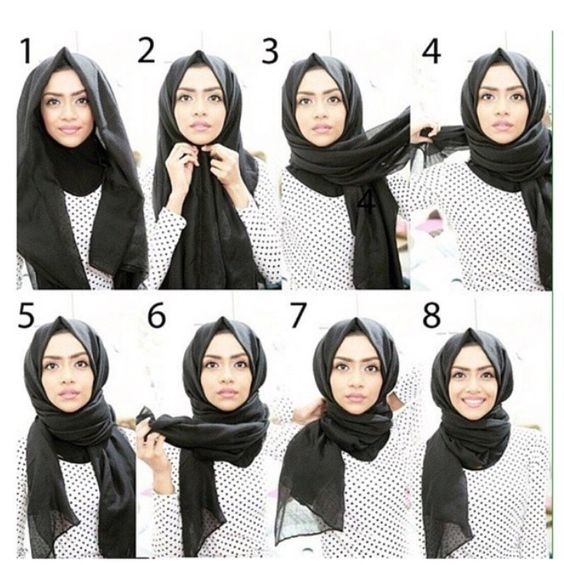 1
2
3
4
4
5
6
7
8